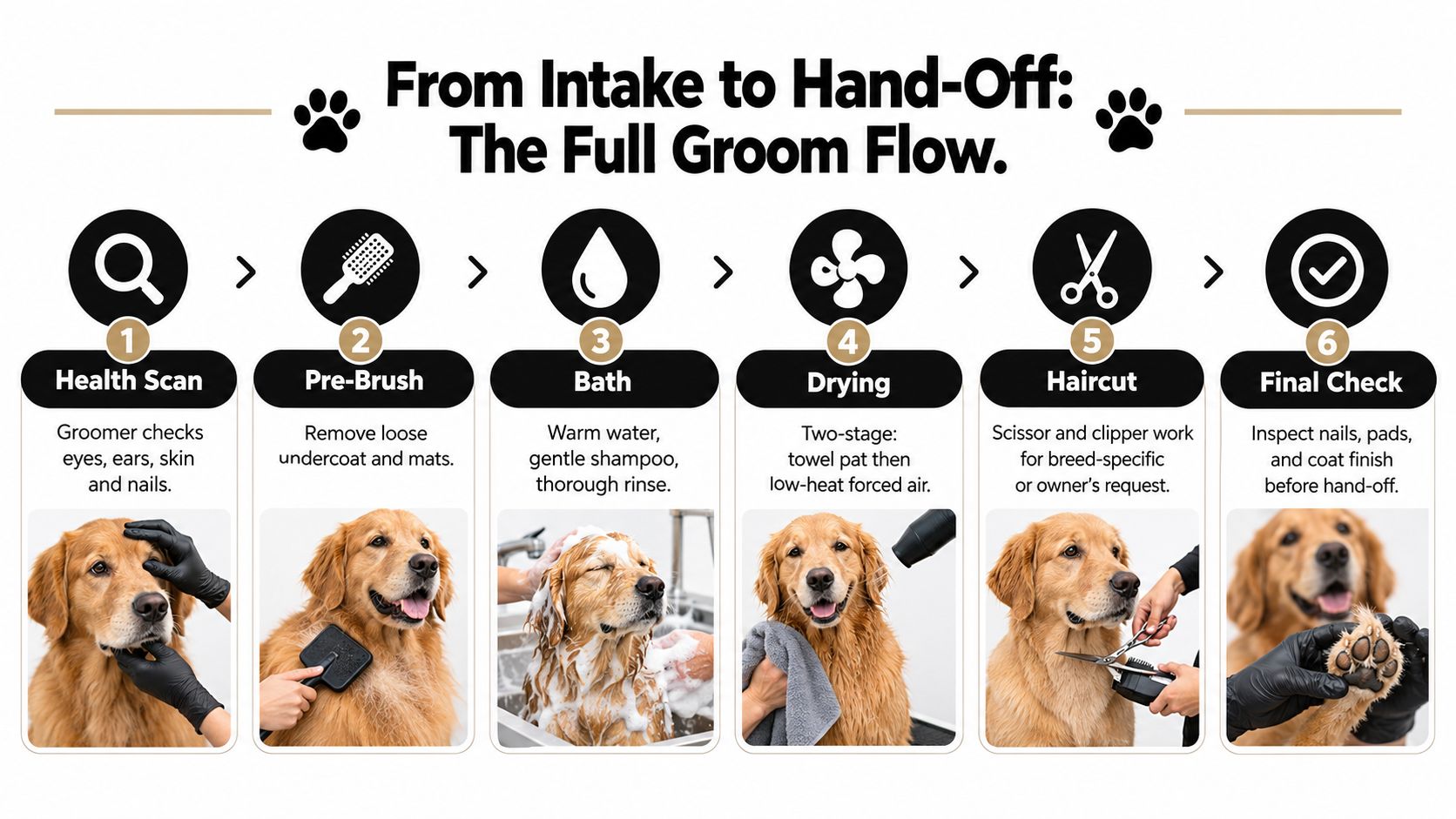 From Intake to Hand-Off: The Full Groom Flow.

1
Health Scan
Groomer checks eyes, ears, skin and nails.

2
Pre-Brush
Remove loose undercoat and mats.

3
Bath
Warm water, gentle shampoo, thorough rinse.

4
Drying
Two-stage: towel pat then low-heat forced air.

5
Haircut
Scissor and clipper work for breed-specific or owner's request.

6
Final Check
Inspect nails, pads, and coat finish before hand-off.