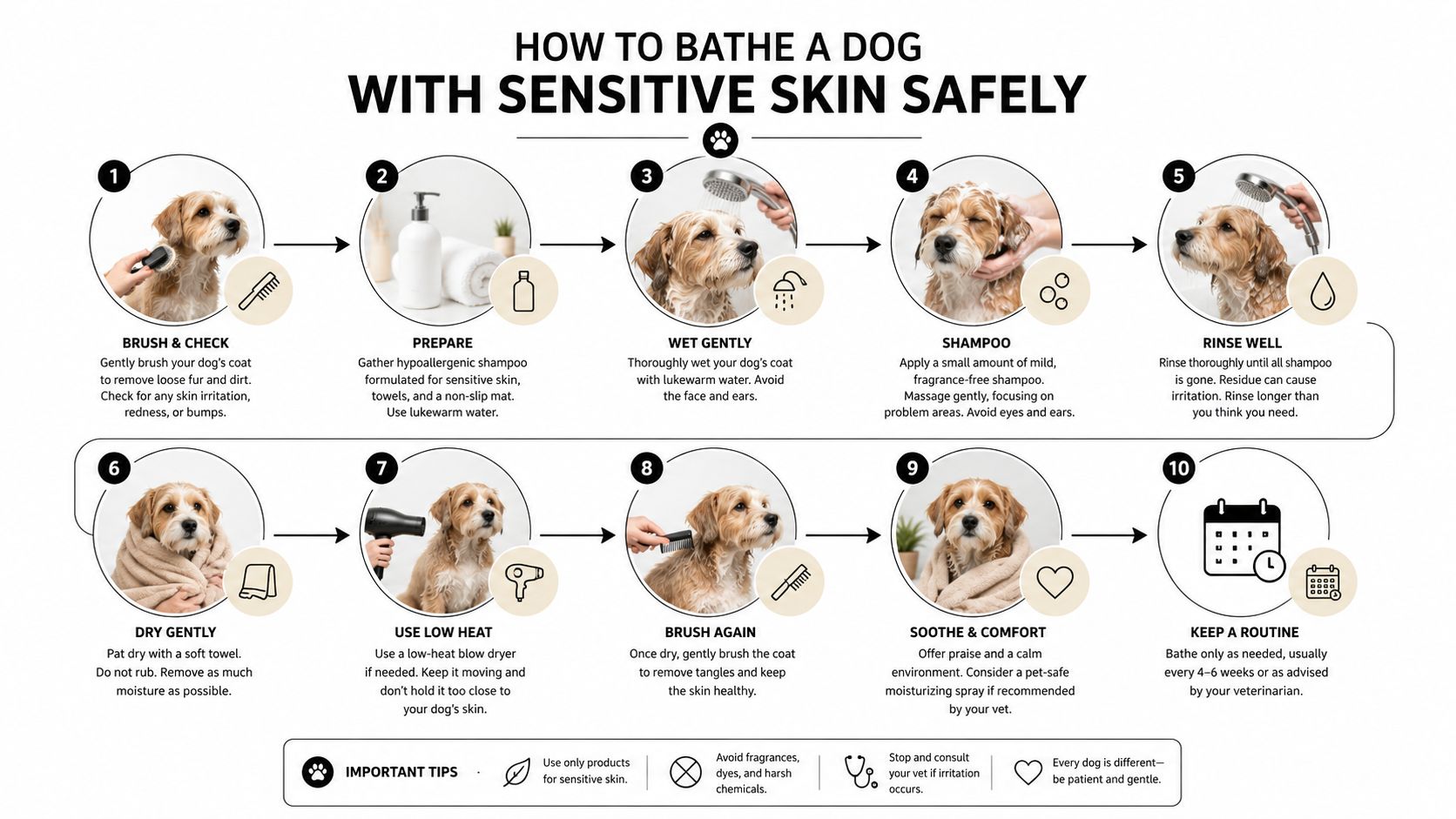 HOW TO BATHE A DOG
WITH SENSITIVE SKIN SAFELY

1
BRUSH & CHECK
Gently brush your dog's coat to remove loose fur and dirt. Check for any skin irritation, redness, or bumps.

2
PREPARE
Gather hypoallergenic shampoo formulated for sensitive skin, towels, and a non-slip mat. Use lukewarm water.

3
WET GENTLY
Thoroughly wet your dog's coat with lukewarm water. Avoid the face and ears.

4
SHAMPOO
Apply a small amount of mild, fragrance-free shampoo. Massage gently, focusing on problem areas. Avoid eyes and ears.

5
RINSE WELL
Rinse thoroughly until all shampoo is gone. Residue can cause irritation. Rinse longer than you think you need.

6
DRY GENTLY
Pat dry with a soft towel. Do not rub. Remove as much moisture as possible.

7
USE LOW HEAT
Use a low-heat blow dryer if needed. Keep it moving and don't hold it too close to your dog's skin.

8
BRUSH AGAIN
Once dry, gently brush the coat to remove tangles and keep the skin healthy.

9
SOOTHE & COMFORT
Offer praise and a calm environment. Consider a pet-safe moisturizing spray if recommended by your vet.

10
KEEP A ROUTINE
Bathe only as needed, usually every 4–6 weeks or as advised by your veterinarian.

IMPORTANT TIPS
Use only products for sensitive skin.
Avoid fragrances, dyes, and harsh chemicals.
Stop and consult your vet if irritation occurs.
Every dog is different— be patient and gentle.