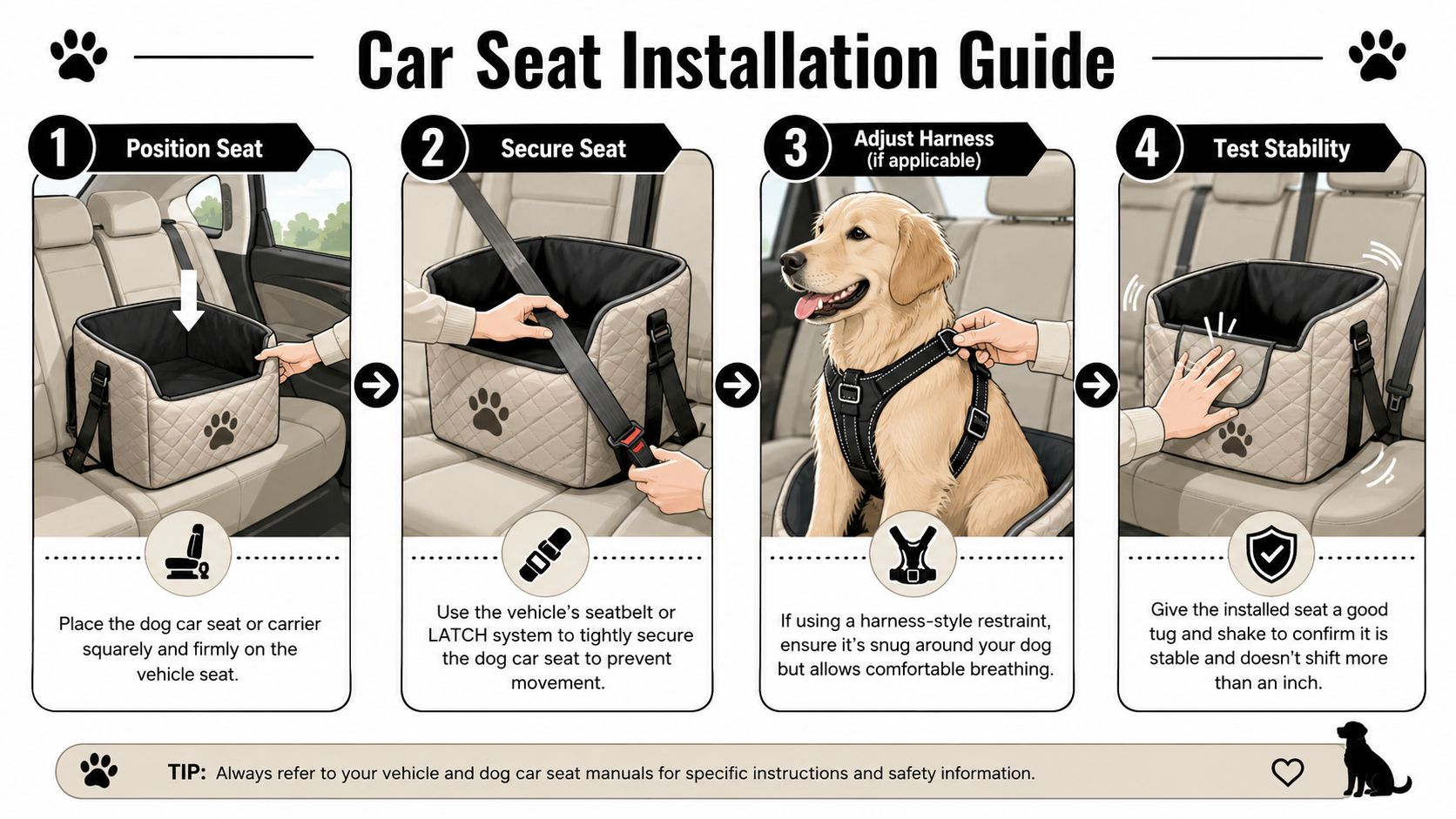 Car Seat Installation Guide

1 Position Seat

Place the dog car seat or carrier squarely and firmly on the vehicle seat.

2 Secure Seat

Use the vehicle's seatbelt or LATCH system to tightly secure the dog car seat to prevent movement.

3 Adjust Harness (if applicable)

If using a harness-style restraint, ensure it's snug around your dog but allows comfortable breathing.

4 Test Stability

Give the installed seat a good tug and shake to confirm it is stable and doesn't shift more than an inch.

TIP: Always refer to your vehicle and dog car seat manuals for specific instructions and safety information.